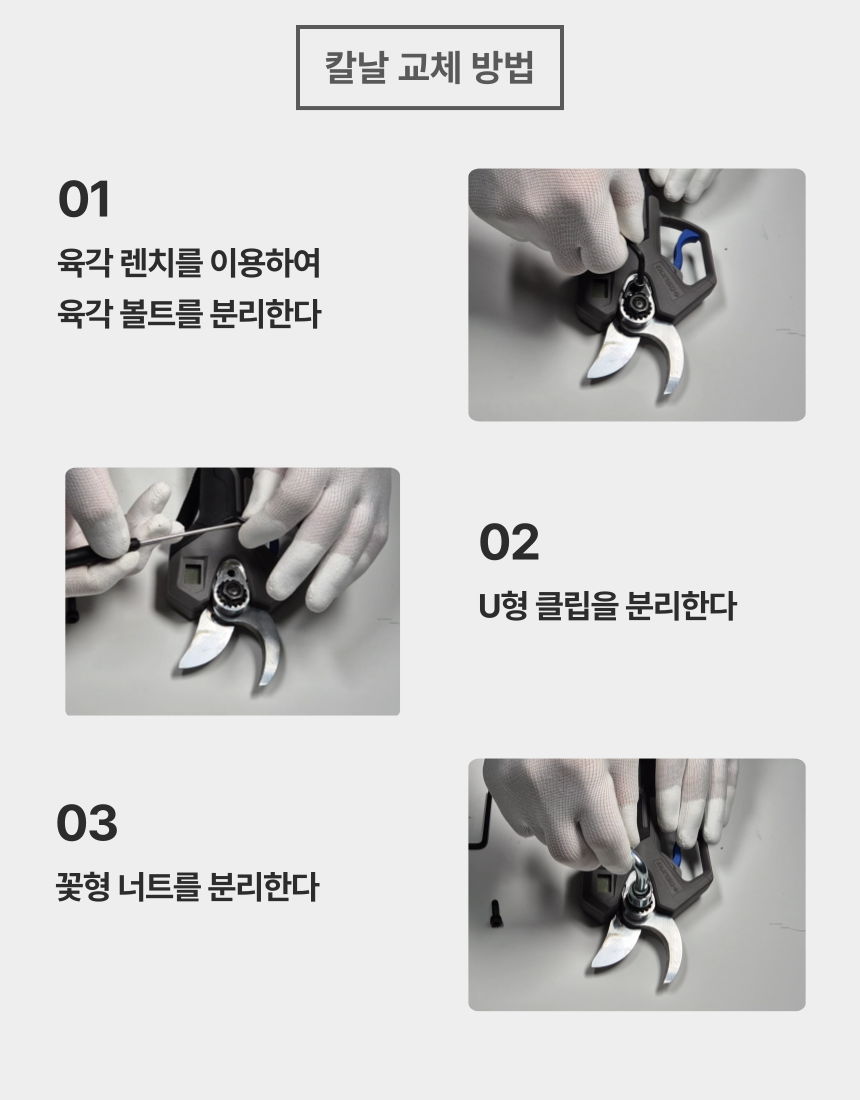 칼날 교체 방법

01

육각 렌치를 이용하여
육각 볼트를 분리한다

02

U형 클립을 분리한다

03

꽃형 너트를 분리한다